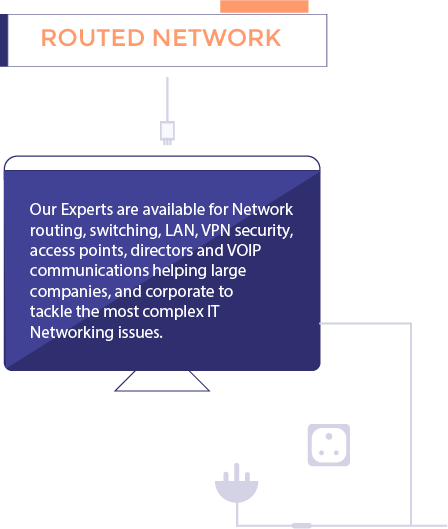 ROUTED NETWORK

Our Experts are available for Network routing, switching, LAN, VPN security, access points, directors and VOIP communications helping large companies, and corporate to tackle the most complex IT Networking issues.